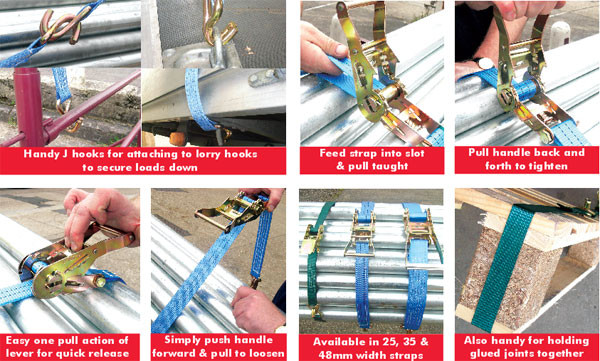 Handy J hooks for attaching to lorry hooks to secure loads down

Feed strap into slot & pull taught

Pull handle back and forth to tighten

Easy one pull action of lever for quick release

Simply push handle forward & pull to loosen

Available in 25, 35 & 48mm width straps

Also handy for holding glued joints together