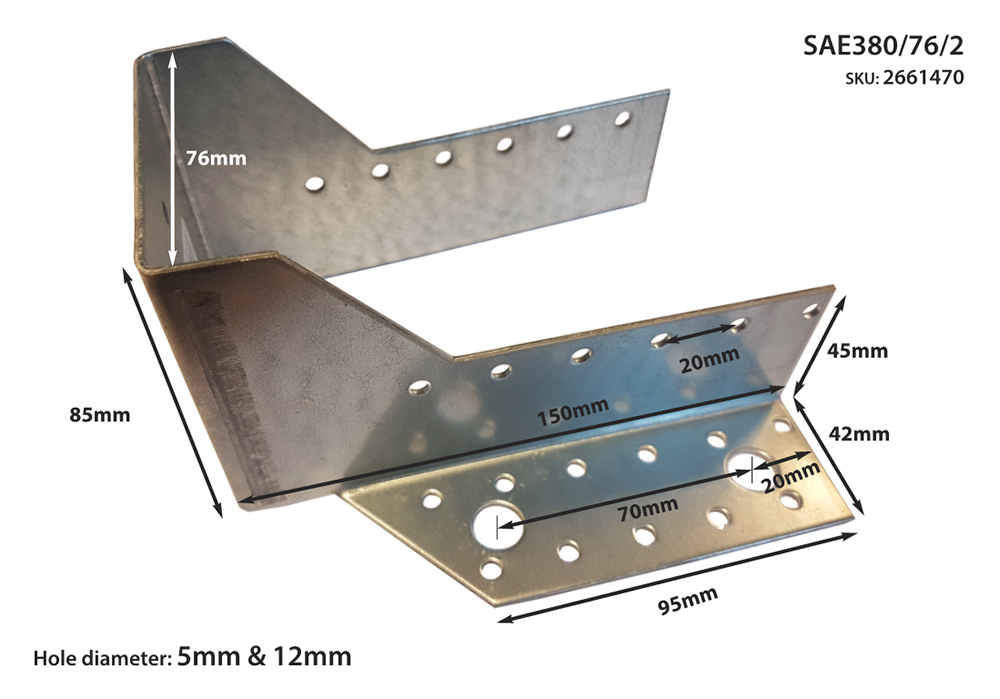 SAE380/76/2
SKU: 2661470

76mm

85mm

20mm

45mm

150mm

42mm

20mm

70mm

95mm

Hole diameter: 5mm & 12mm