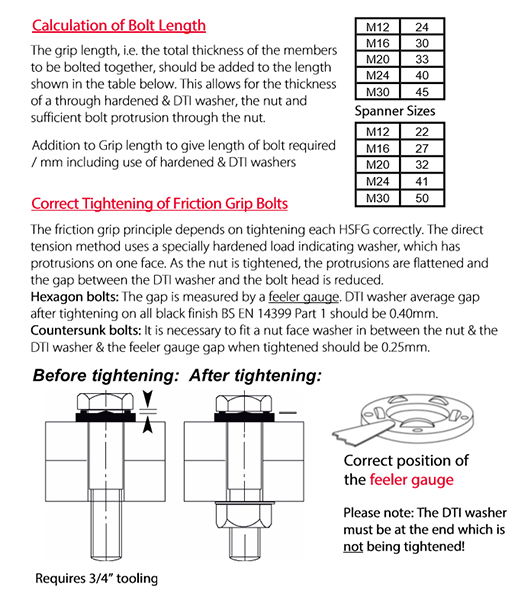 Calculation of Bolt Length

The grip length, i.e. the total thickness of the members to be bolted together, should be added to the length shown in the table below. This allows for the thickness of a through hardened & DTI washer, the nut and sufficient bolt protrusion through the nut.

Addition to Grip length to give length of bolt required / mm including use of hardened & DTI washers

| M12 | 24 |
|---|---|
| M16 | 30 |
| M20 | 33 |
| M24 | 40 |
| M30 | 45 |

Spanner Sizes

| M12 | 22 |
|---|---|
| M16 | 27 |
| M20 | 32 |
| M24 | 41 |
| M30 | 50 |

Correct Tightening of Friction Grip Bolts

The friction grip principle depends on tightening each HSFG correctly. The direct tension method uses a specially hardened load indicating washer, which has protrusions on one face. As the nut is tightened, the protrusions are flattened and the gap between the DTI washer and the bolt head is reduced.
Hexagon bolts: The gap is measured by a feeler gauge. DTI washer average gap after tightening on all black finish BS EN 14399 Part 1 should be 0.40mm.
Countersunk bolts: It is necessary to fit a nut face washer in between the nut & the DTI washer & the feeler gauge gap when tightened should be 0.25mm.

Before tightening: After tightening:

Correct position of the feeler gauge

Please note: The DTI washer must be at the end which is not being tightened!

Requires 3/4" tooling